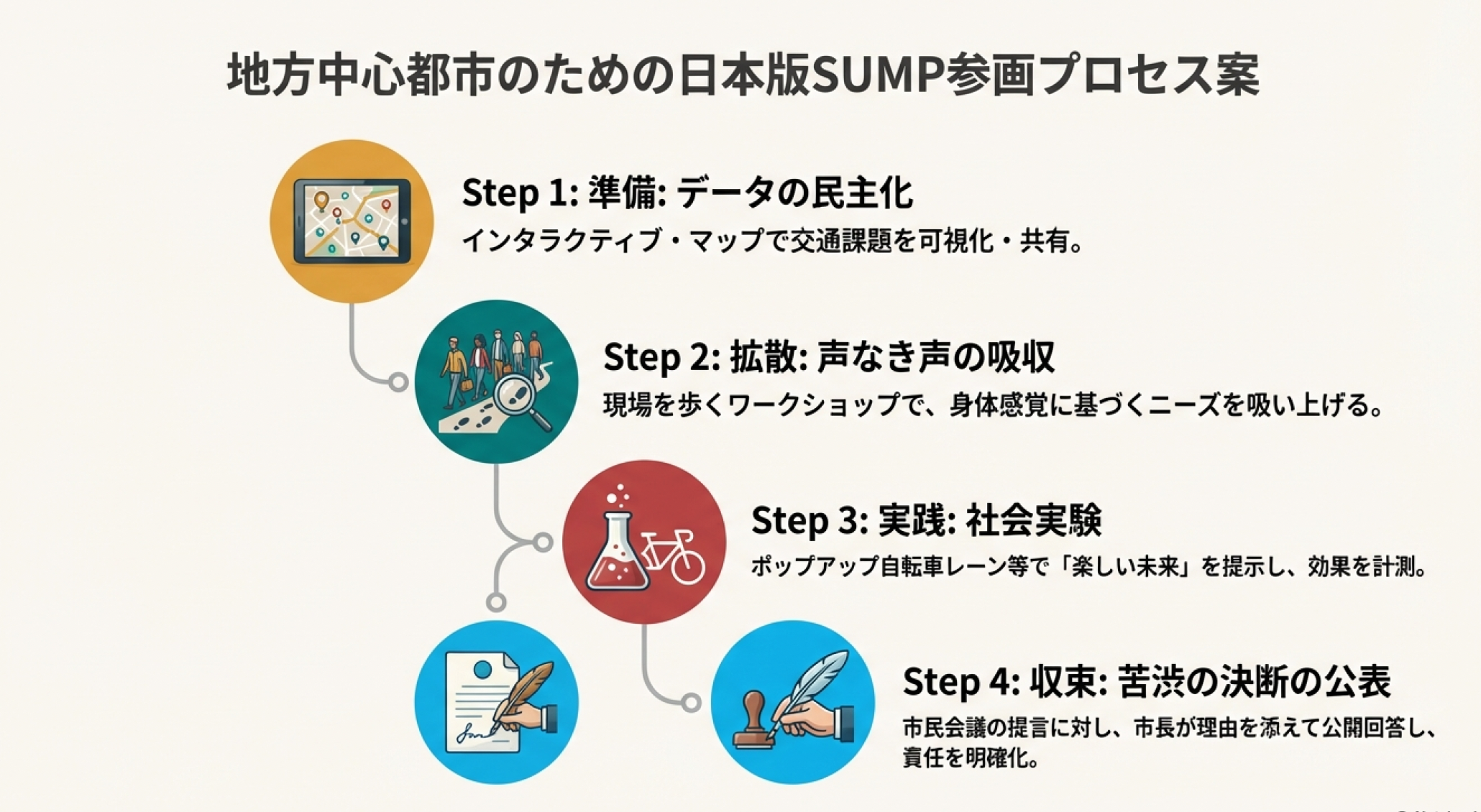 地方中心都市のための日本版SUMP参画プロセス案

Step 1: 準備: データの民主化
インタラクティブ・マップで交通課題を可視化・共有。

Step 2: 拡散: 声なき声の吸収
現場を歩くワークショップで、身体感覚に基づくニーズを吸い上げる。

Step 3: 実践: 社会実験
ポップアップ自転車レーン等で「楽しい未来」を提示し、効果を計測。

Step 4: 収束: 苦渋の決断の公表
市民会議の提言に対し、市長が理由を添えて公開回答し、責任を明確化。