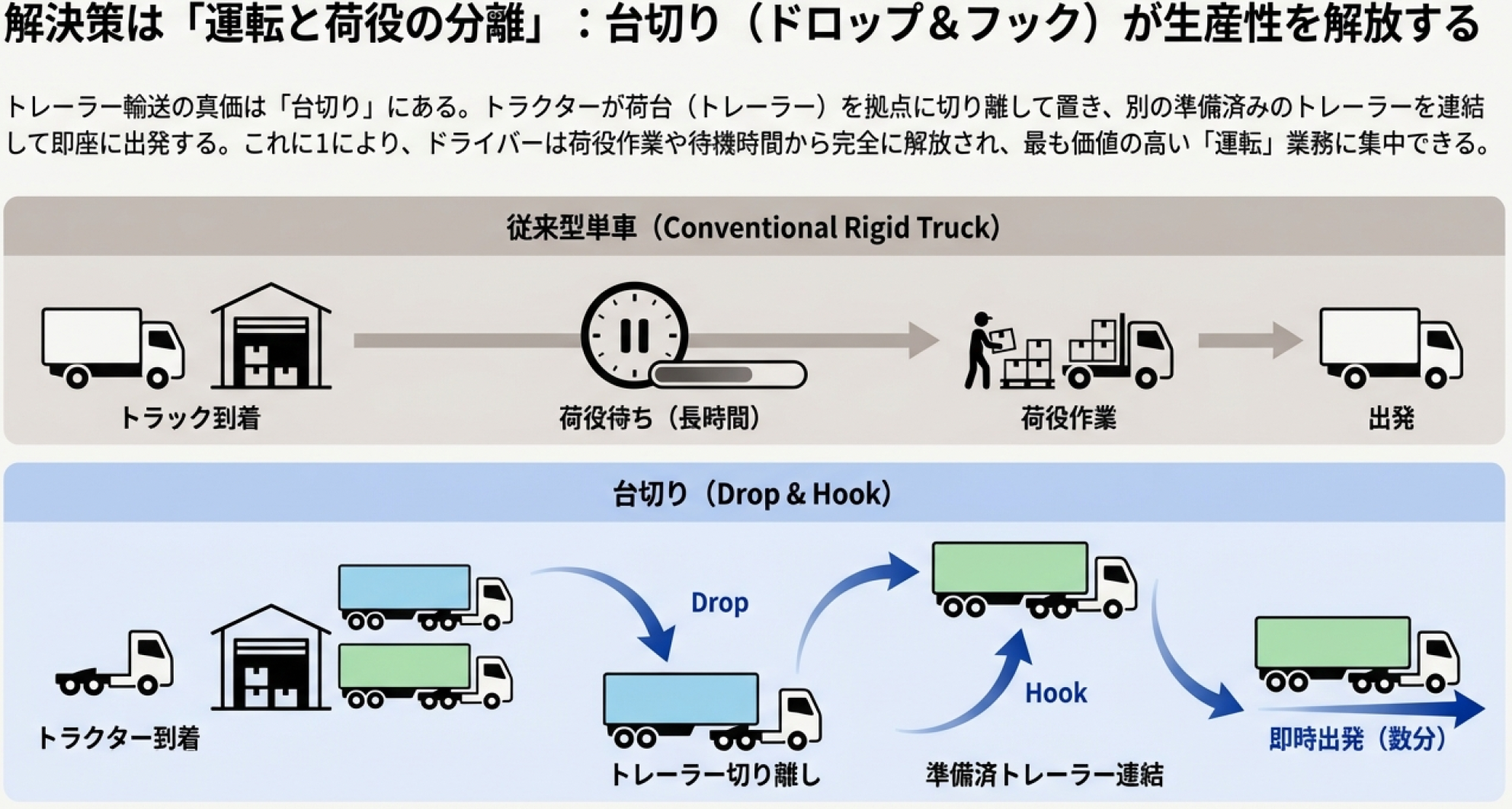 解決策は「運転と荷役の分離」：台切り（ドロップ＆フック）が生産性を解放する

トレーラー輸送の真価は「台切り」にある。トラクターが荷台（トレーラー）を拠点に切り離して置き、別の準備済みのトレーラーを連結して即座に出発する。これに1により、ドライバーは荷役作業や待機時間から完全に解放され、最も価値の高い「運転」業務に集中できる。

従来型単車（Conventional Rigid Truck）

トラック到着

荷役待ち（長時間）

荷役作業

出発

台切り（Drop & Hook）

トラクター到着

Drop

トレーラー切り離し

Hook

準備済トレーラー連結

即時出発（数分）