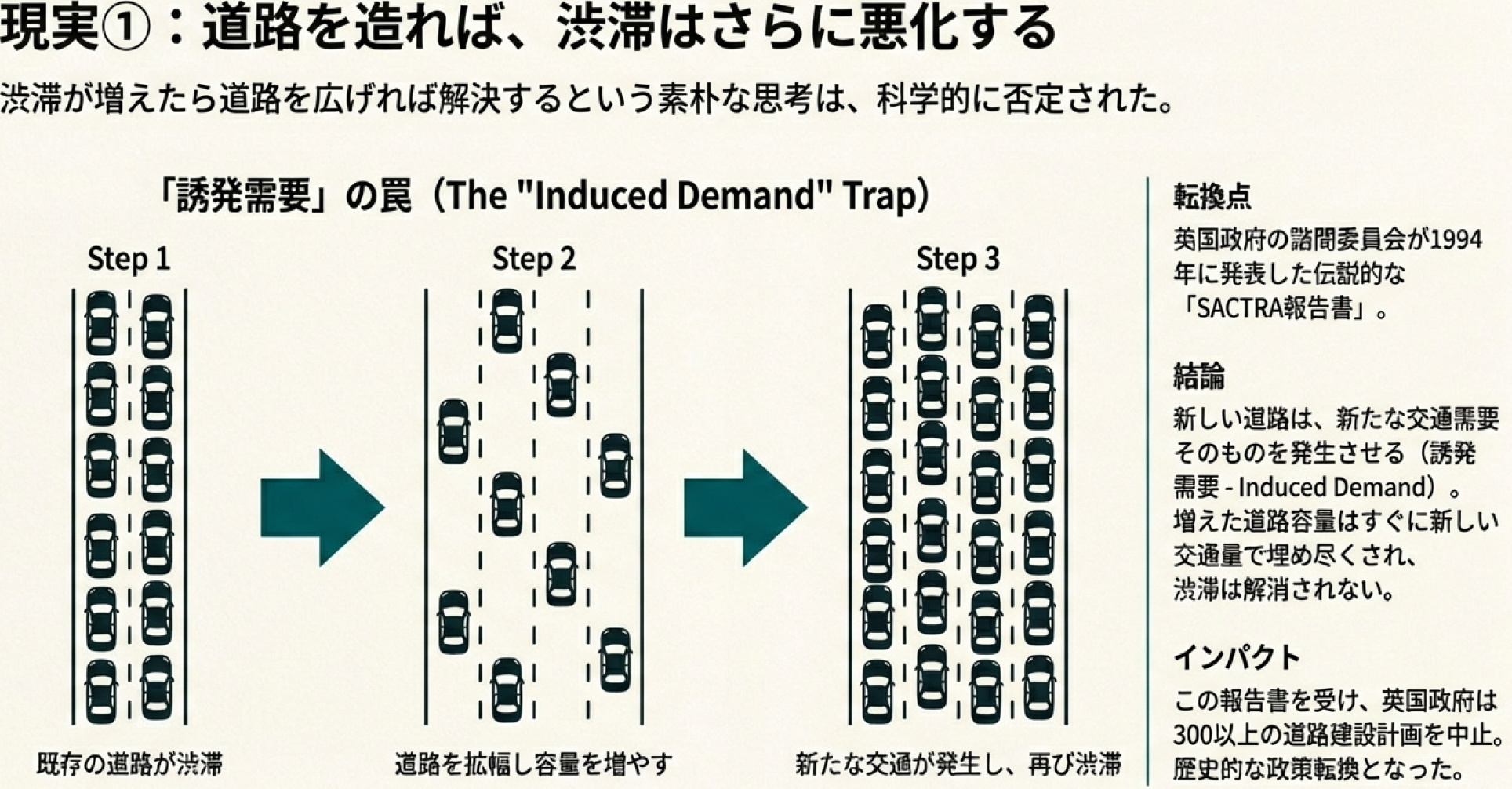 現実①：道路を造れば、渋滞はさらに悪化する

渋滞が増えたら道路を広げれば解決するという素朴な思考は、科学的に否定された。

「誘発需要」の罠（The "Induced Demand" Trap）

Step 1

既存の道路が渋滞

Step 2

道路を拡幅し容量を増やす

Step 3

新たな交通が発生し、再び渋滞

転換点

英国政府の諮問委員会が1994年に発表した伝説的な「SACTRA報告書」。

結論

新しい道路は、新たな交通需要そのものを発生させる（誘発需要 - Induced Demand）。増えた道路容量はすぐに新しい交通量で埋め尽くされ、渋滞は解消されない。

インパクト

この報告書を受け、英国政府は300以上の道路建設計画を中止。歴史的な政策転換となった。